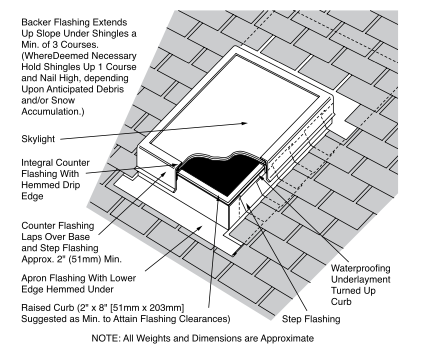 Backer Flashing Extends Up Slope Under Shingles a Min. of 3 Courses. (WhereDeemed Necessary Hold Shingles Up 1 Course and Nail High, depending Upon Anticipated Debris and/or Snow Accumulation.)

Skylight

Integral Counter Flashing With Hemmed Drip Edge

Counter Flashing Laps Over Base and Step Flashing Approx. 2" (51mm) Min.

Apron Flashing With Lower Edge Hemmed Under

Raised Curb (2" x 8" [51mm x 203mm] Suggested as Min. to Attain Flashing Clearances)

Waterproofing Underlayment Turned Up Curb

Step Flashing

NOTE: All Weights and Dimensions are Approximate